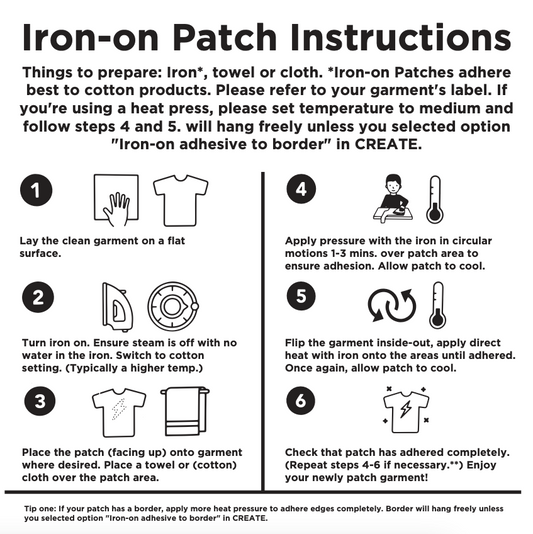 Iron-on Patch Instructions

Things to prepare: Iron*, towel or cloth. *Iron-on Patches adhere best to cotton products. Please refer to your garment's label. If you're using a heat press, please set temperature to medium and follow steps 4 and 5. will hang freely unless you selected option "Iron-on adhesive to border" in CREATE.

1

Lay the clean garment on a flat surface.

2

Turn iron on. Ensure steam is off with no water in the iron. Switch to cotton setting. (Typically a higher temp.)

3

Place the patch (facing up) onto garment where desired. Place a towel or (cotton) cloth over the patch area.

4

Apply pressure with the iron in circular motions 1-3 mins. over patch area to ensure adhesion. Allow patch to cool.

5

Flip the garment inside-out, apply direct heat with iron onto the areas until adhered. Once again, allow patch to cool.

6

Check that patch has adhered completely. (Repeat steps 4-6 if necessary.**) Enjoy your newly patch garment!

Tip one: If your patch has a border, apply more heat pressure to adhere edges completely. Border will hang freely unless you selected option "Iron-on adhesive to border" in CREATE.